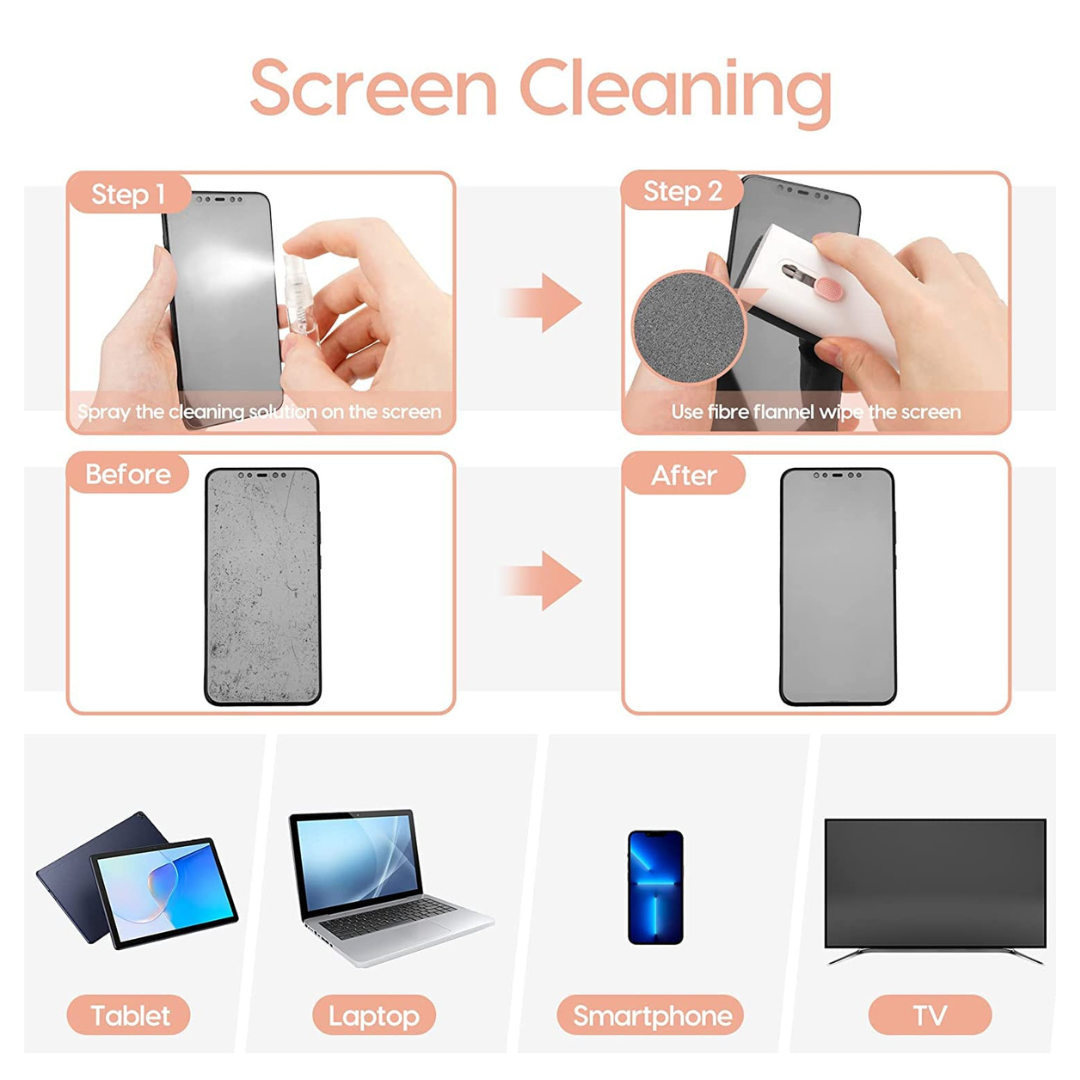 Screen Cleaning

Step 1

Spray the cleaning solution on the screen

Step 2

Use fibre flannel wipe the screen

Before

After

Tablet

Laptop

Smartphone

TV