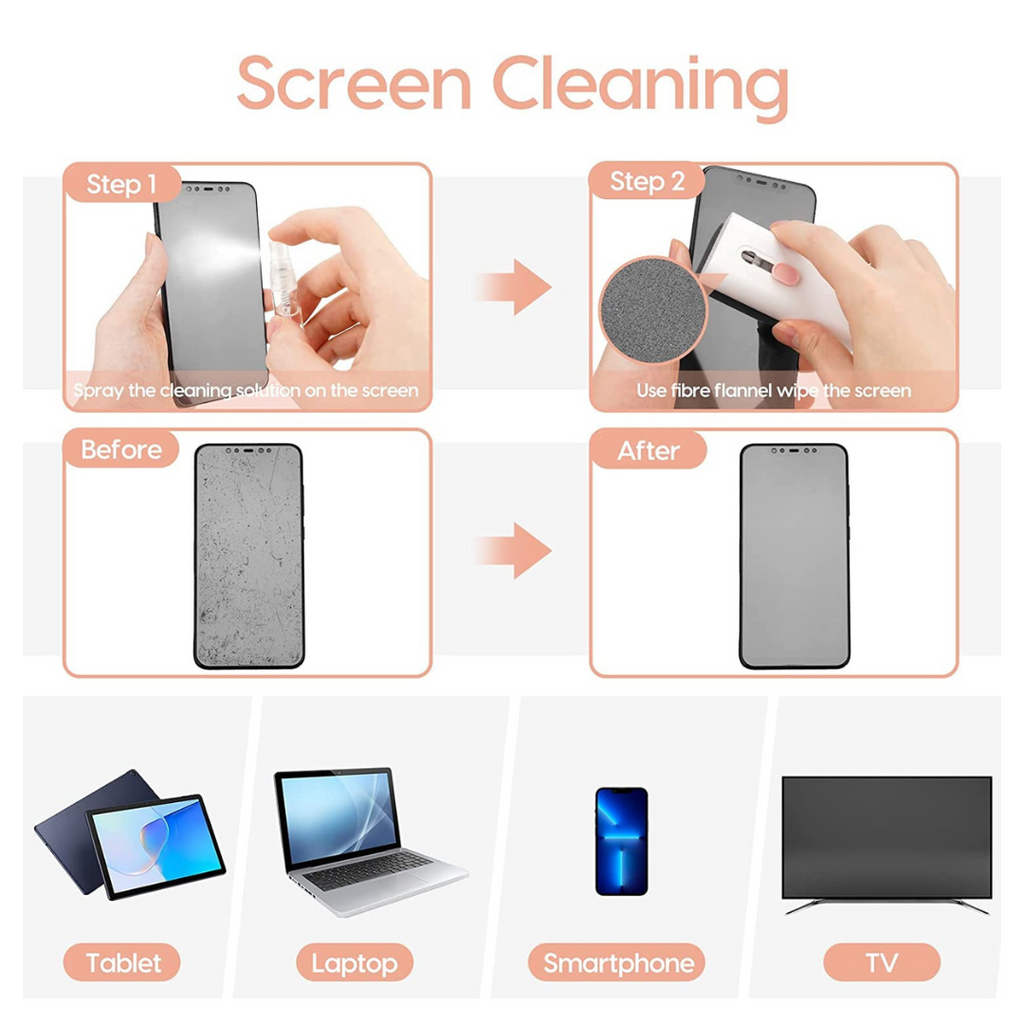 Screen Cleaning

Step 1

Spray the cleaning solution on the screen

Step 2

Use fibre flannel wipe the screen

Before

After

Tablet

Laptop

Smartphone

TV